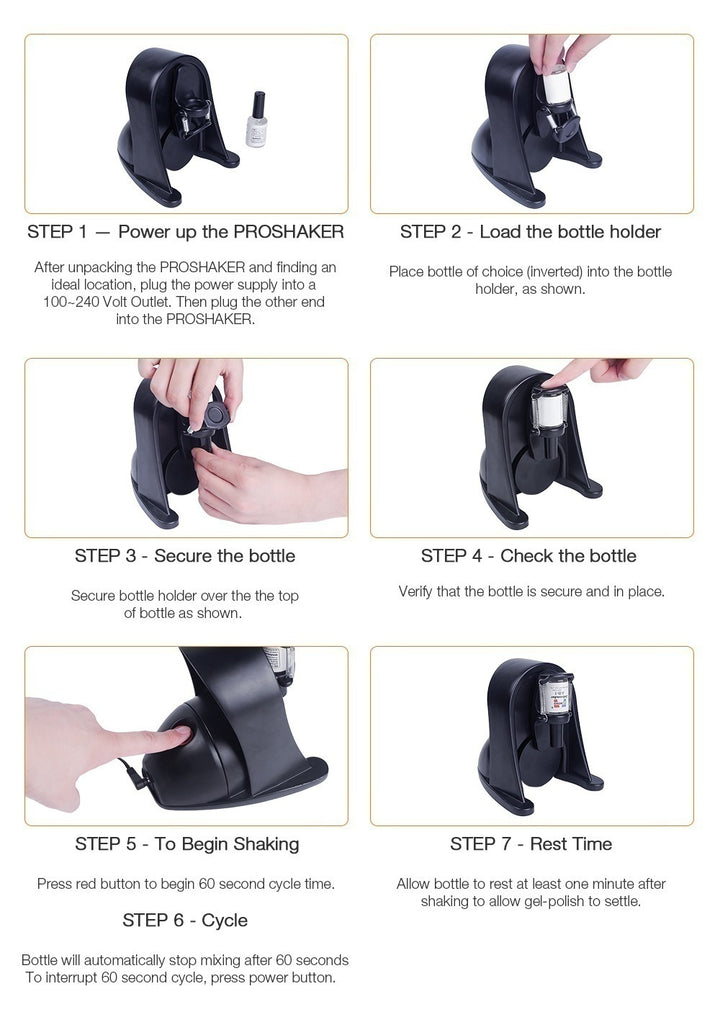 STEP 1 — Power up the PROSHAKER

After unpacking the PROSHAKER and finding an ideal location, plug the power supply into a 100~240 Volt Outlet. Then plug the other end into the PROSHAKER.

STEP 2 - Load the bottle holder

Place bottle of choice (inverted) into the bottle holder, as shown.

STEP 3 - Secure the bottle

Secure bottle holder over the the top of bottle as shown.

STEP 4 - Check the bottle

Verify that the bottle is secure and in place.

STEP 5 - To Begin Shaking

Press red button to begin 60 second cycle time.

STEP 6 - Cycle

Bottle will automatically stop mixing after 60 seconds To interrupt 60 second cycle, press power button.

STEP 7 - Rest Time

Allow bottle to rest at least one minute after shaking to allow gel-polish to settle.