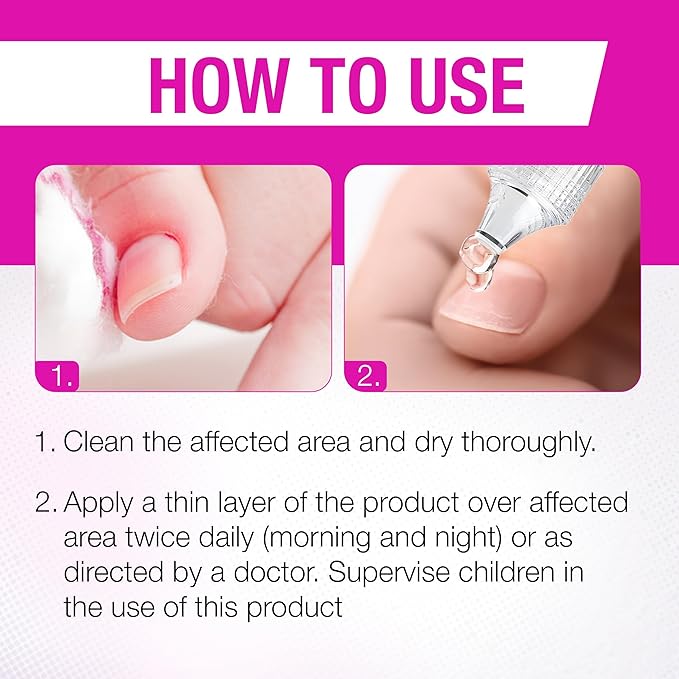 HOW TO USE

1.

2.

1. Clean the affected area and dry thoroughly.

2. Apply a thin layer of the product over affected area twice daily (morning and night) or as directed by a doctor. Supervise children in the use of this product